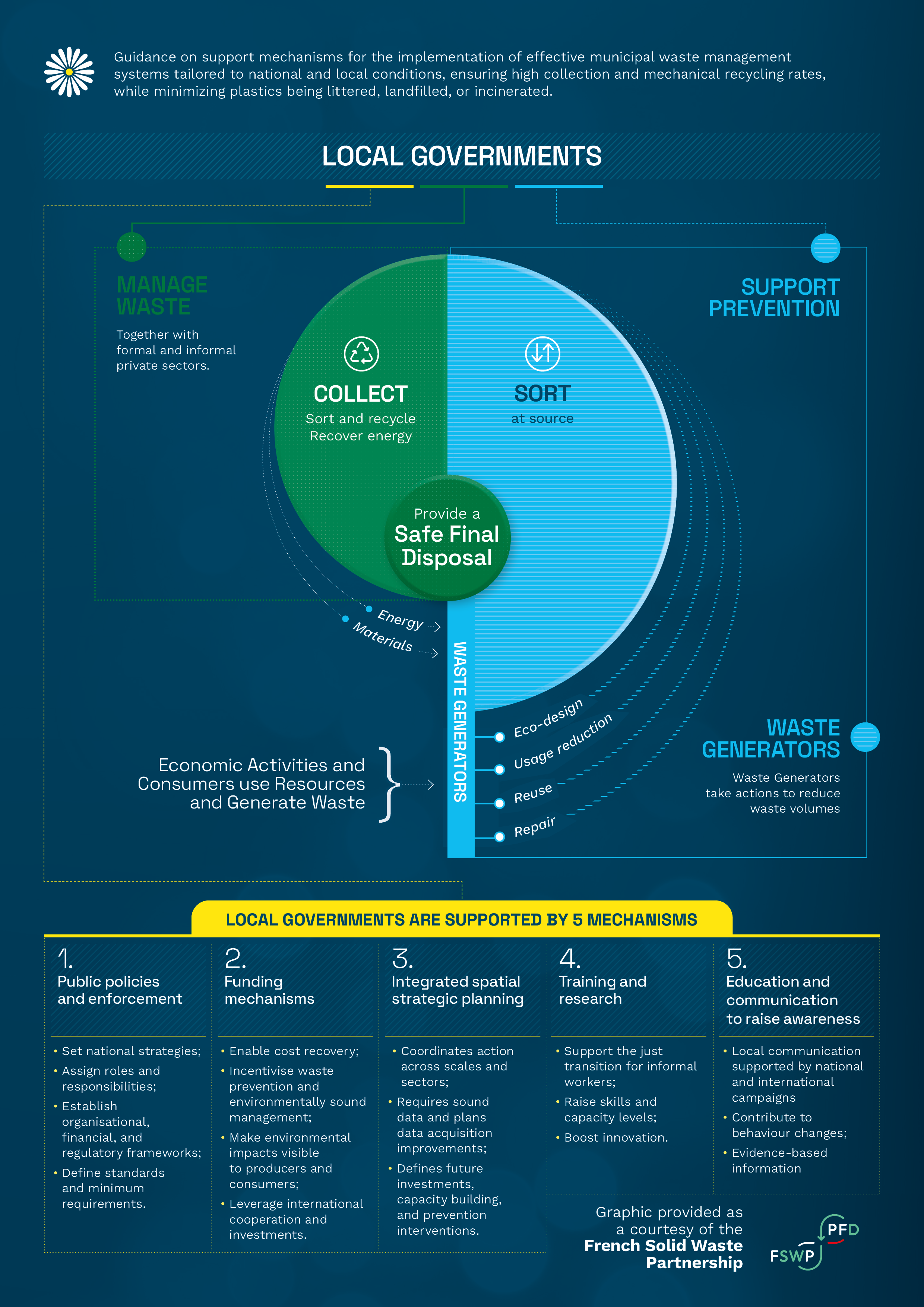 Guidance on support mechanisms for the implementation of effective municipal waste management systems tailored to national and local conditions, ensuring high collection and mechanical recycling rates, while minimizing plastics being littered, landfilled, or incinerated.

LOCAL GOVERNMENTS

MANAGE WASTE
Together with formal and informal private sectors.

SUPPORT PREVENTION

COLLECT
Sort and recycle
Recover energy

SORT
at source

Provide a
Safe Final Disposal

Energy
Materials

WASTE GENERATORS

Eco-design
Usage reduction
Reuse
Repair

Economic Activities and Consumers use Resources and Generate Waste

WASTE GENERATORS
Waste Generators take actions to reduce waste volumes

LOCAL GOVERNMENTS ARE SUPPORTED BY 5 MECHANISMS

1.
Public policies and enforcement
• Set national strategies;
• Assign roles and responsibilities;
• Establish organisational, financial, and regulatory frameworks;
• Define standards and minimum requirements.

2.
Funding mechanisms
• Enable cost recovery;
• Incentivise waste prevention and environmentally sound management;
• Make environmental impacts visible to producers and consumers;
• Leverage international cooperation and investments.

3.
Integrated spatial strategic planning
• Coordinates action across scales and sectors;
• Requires sound data and plans data acquisition improvements;
• Defines future investments, capacity building, and prevention interventions.

4.
Training and research
• Support the just transition for informal workers;
• Raise skills and capacity levels;
• Boost innovation.

5.
Education and communication to raise awareness
• Local communication supported by national and international campaigns
• Contribute to behaviour changes;
• Evidence-based information

Graphic provided as a courtesy of the French Solid Waste Partnership

PFD
FSWP